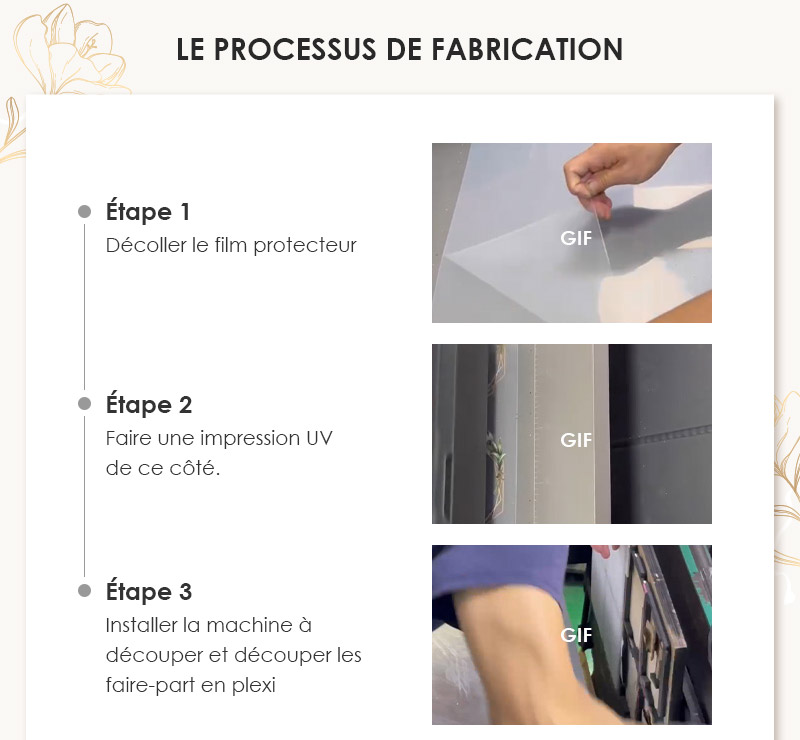 LE PROCESSUS DE FABRICATION

Étape 1
Décoller le film protecteur

GIF

Étape 2
Faire une impression UV de ce côté.

GIF

Étape 3
Installer la machine à découper et découper les faire-part en plexi

GIF