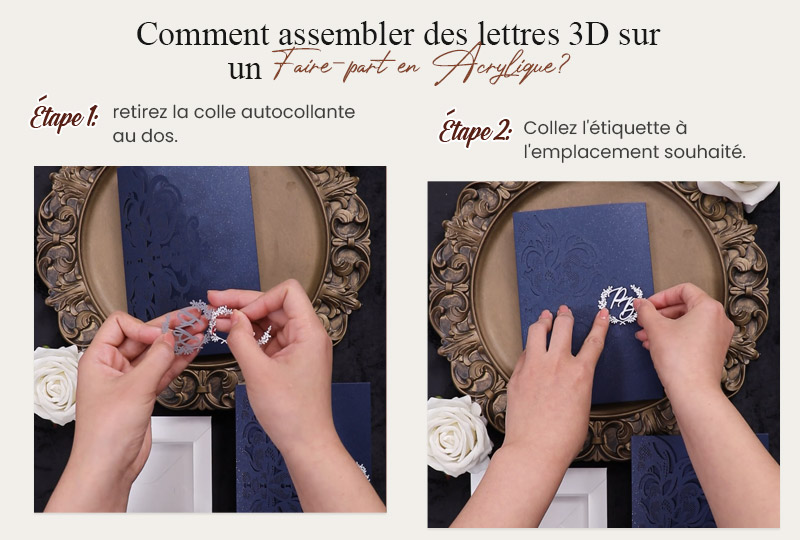 Comment assembler des lettres 3D sur un Faire-part en Acrylique?

Étape 1: retirez la colle autocollante au dos.

Étape 2: Collez l'étiquette à l'emplacement souhaité.

PB